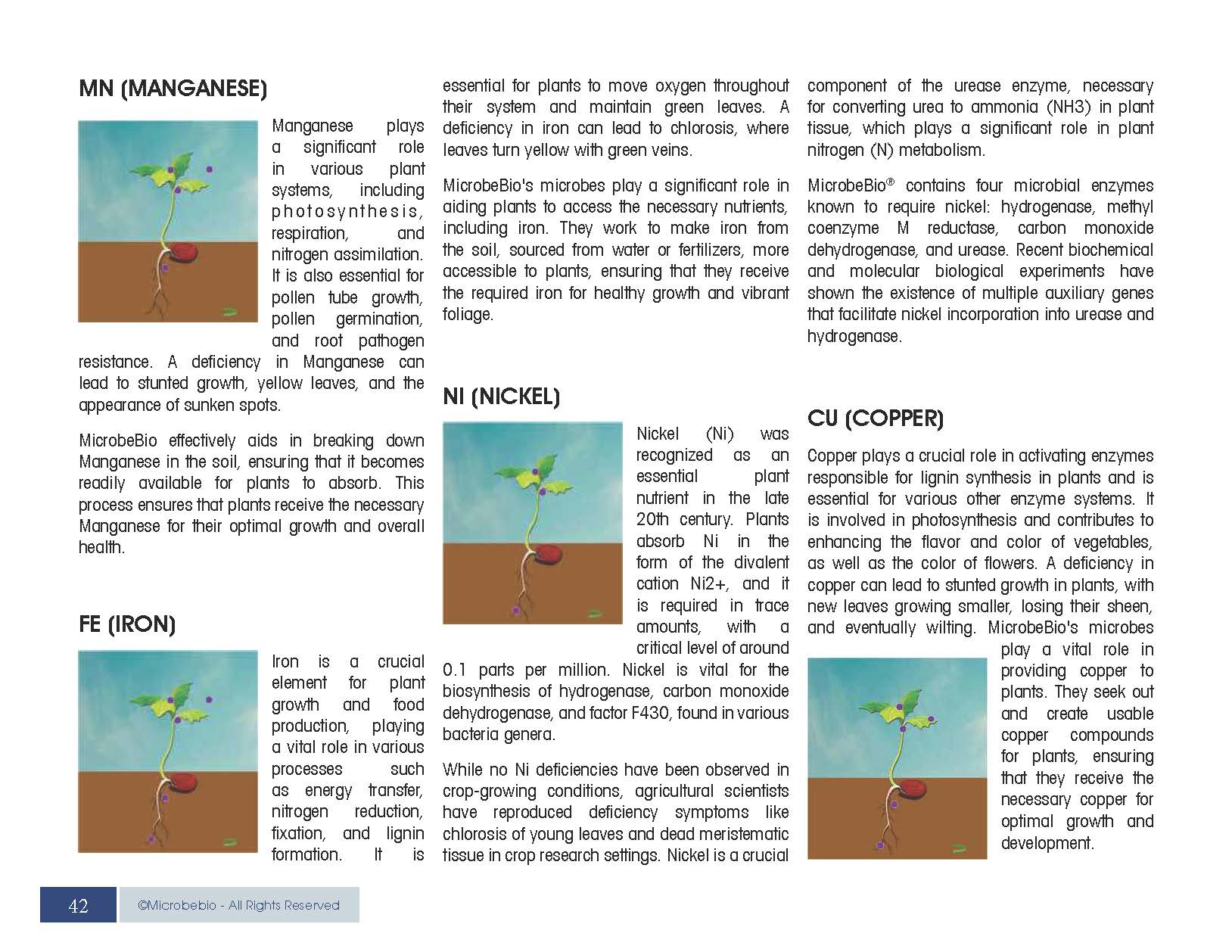 MN (MANGANESE)

Manganese plays a significant role in various plant systems, including photosynthesis, respiration, and nitrogen assimilation. It is also essential for pollen tube growth, pollen germination, and root pathogen resistance. A deficiency in Manganese can lead to stunted growth, yellow leaves, and the appearance of sunken spots.

MicrobeBio effectively aids in breaking down Manganese in the soil, ensuring that it becomes readily available for plants to absorb. This process ensures that plants receive the necessary Manganese for their optimal growth and overall health.

FE (IRON)

Iron is a crucial element for plant growth and food production, playing a vital role in various processes such as energy transfer, nitrogen reduction, fixation, and lignin formation. It is essential for plants to move oxygen throughout their system and maintain green leaves. A deficiency in iron can lead to chlorosis, where leaves turn yellow with green veins.

MicrobeBio's microbes play a significant role in aiding plants to access the necessary nutrients, including iron. They work to make iron from the soil, sourced from water or fertilizers, more accessible to plants, ensuring that they receive the required iron for healthy growth and vibrant foliage.

NI (NICKEL)

Nickel (Ni) was recognized as an essential plant nutrient in the late 20th century. Plants absorb Ni in the form of the divalent cation Ni2+, and it is required in trace amounts, with a critical level of around 0.1 parts per million. Nickel is vital for the biosynthesis of hydrogenase, carbon monoxide dehydrogenase, and factor F430, found in various bacteria genera.

While no Ni deficiencies have been observed in crop-growing conditions, agricultural scientists have reproduced deficiency symptoms like chlorosis of young leaves and dead meristematic tissue in crop research settings. Nickel is a crucial component of the urease enzyme, necessary for converting urea to ammonia (NH3) in plant tissue, which plays a significant role in plant nitrogen (N) metabolism.

MicrobeBio® contains four microbial enzymes known to require nickel: hydrogenase, methyl coenzyme M reductase, carbon monoxide dehydrogenase, and urease. Recent biochemical and molecular biological experiments have shown the existence of multiple auxiliary genes that facilitate nickel incorporation into urease and hydrogenase.

CU (COPPER)

Copper plays a crucial role in activating enzymes responsible for lignin synthesis in plants and is essential for various other enzyme systems. It is involved in photosynthesis and contributes to enhancing the flavor and color of vegetables, as well as the color of flowers. A deficiency in copper can lead to stunted growth in plants, with new leaves growing smaller, losing their sheen, and eventually wilting. MicrobeBio's microbes play a vital role in providing copper to plants. They seek out and create usable copper compounds for plants, ensuring that they receive the necessary copper for optimal growth and development.

42 ©Microbebio - All Rights Reserved